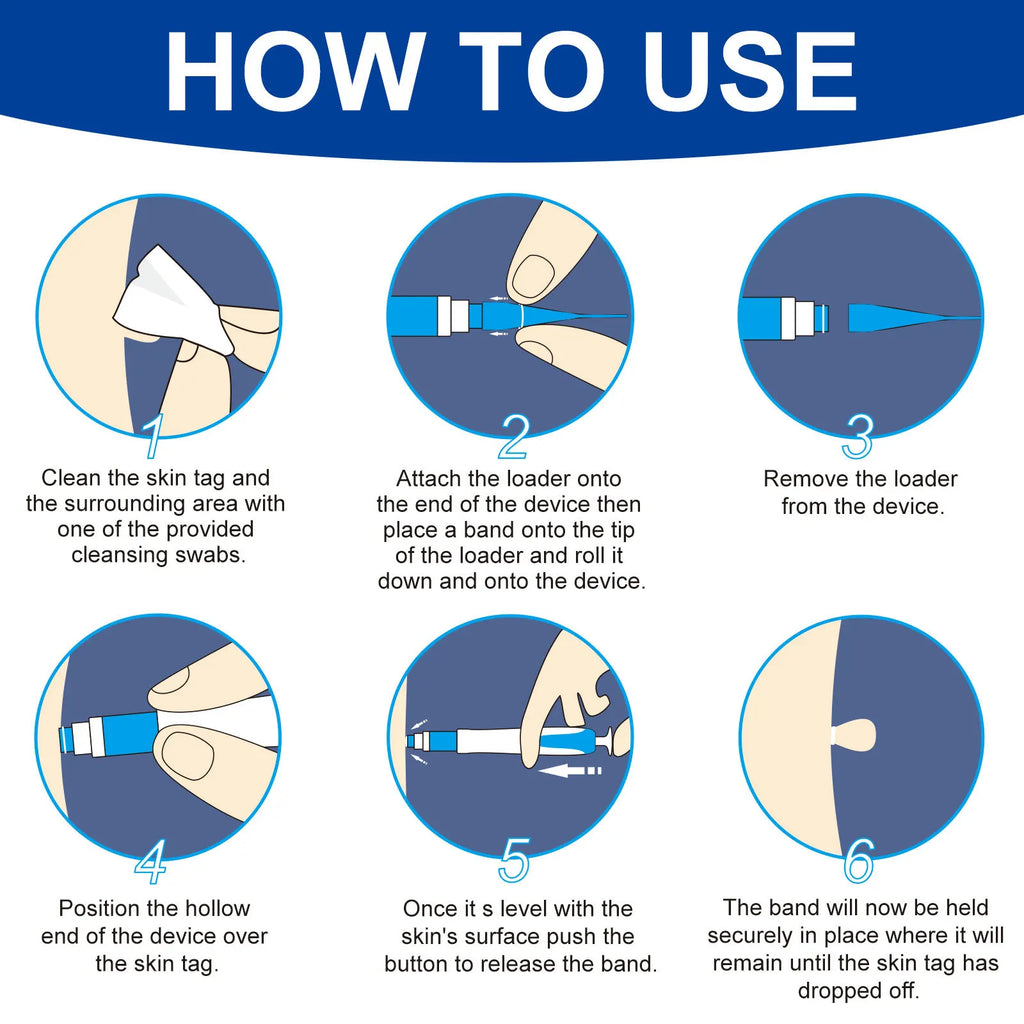 HOW TO USE

1
Clean the skin tag and the surrounding area with one of the provided cleansing swabs.

2
Attach the loader onto the end of the device then place a band onto the tip of the loader and roll it down and onto the device.

3
Remove the loader from the device.

4
Position the hollow end of the device over the skin tag.

5
Once it s level with the skin's surface push the button to release the band.

6
The band will now be held securely in place where it will remain until the skin tag has dropped off.